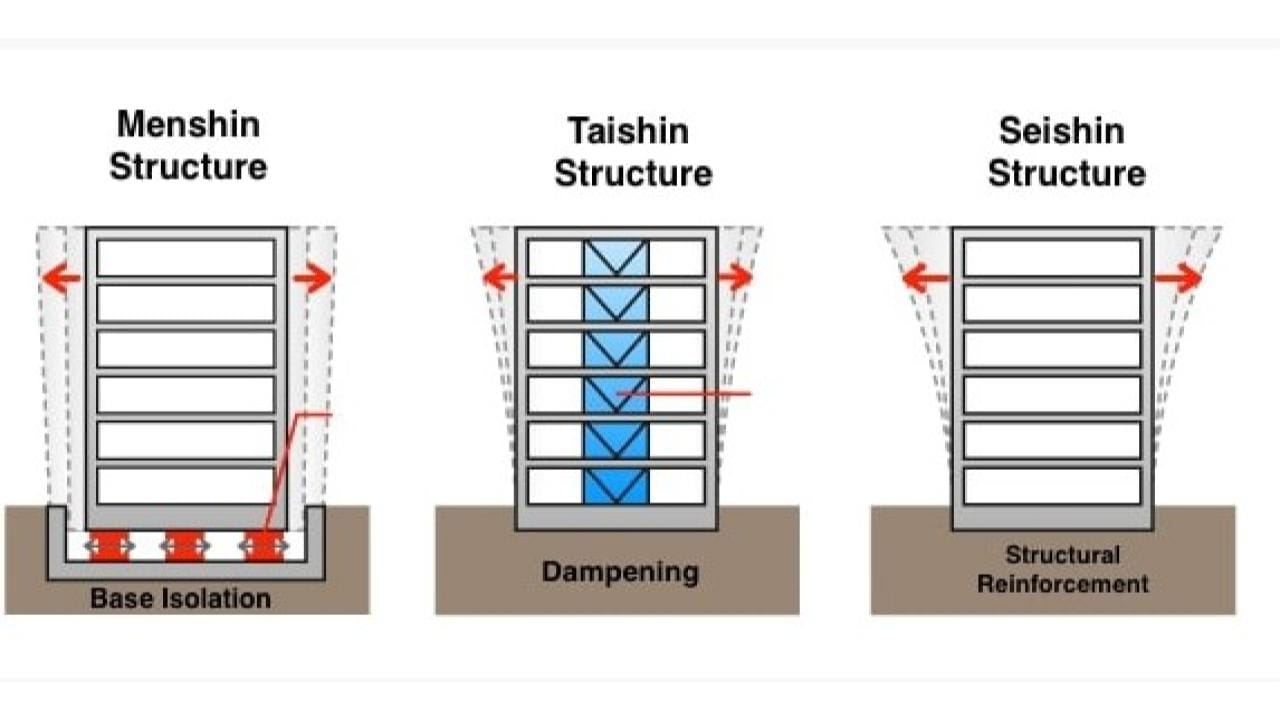 Menshin Structure

Base Isolation

Taishin Structure

Dampening

Seishin Structure

Structural Reinforcement