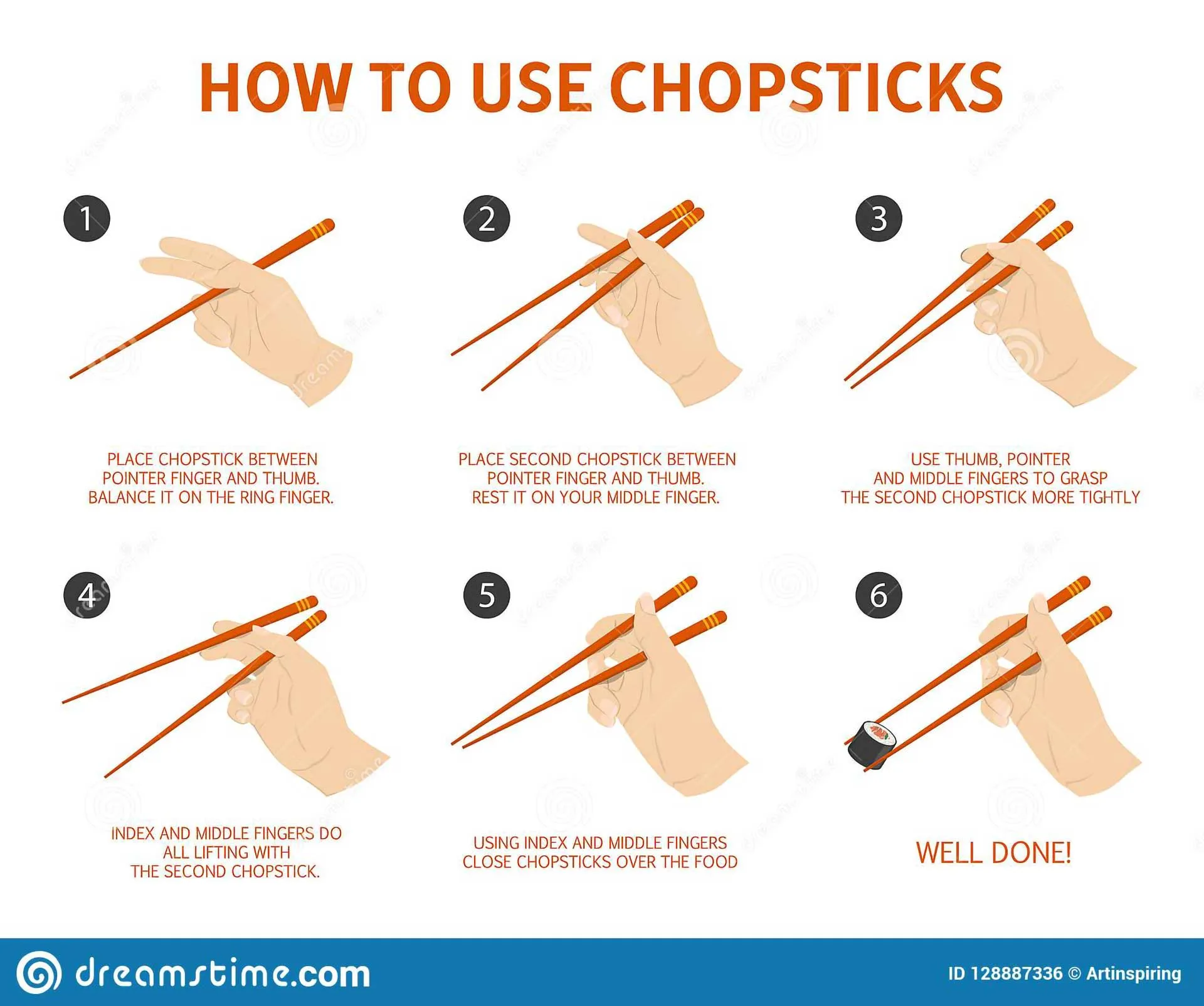 HOW TO USE CHOPSTICKS

1

PLACE CHOPSTICK BETWEEN POINTER FINGER AND THUMB. BALANCE IT ON THE RING FINGER.

2

PLACE SECOND CHOPSTICK BETWEEN POINTER FINGER AND THUMB. REST IT ON YOUR MIDDLE FINGER.

3

USE THUMB, POINTER AND MIDDLE FINGERS TO GRASP THE SECOND CHOPSTICK MORE TIGHTLY

4

INDEX AND MIDDLE FINGERS DO ALL LIFTING WITH THE SECOND CHOPSTICK.

5

USING INDEX AND MIDDLE FINGERS CLOSE CHOPSTICKS OVER THE FOOD

6

WELL DONE!

dreamstime.com

ID 128887336 © Artinspiring