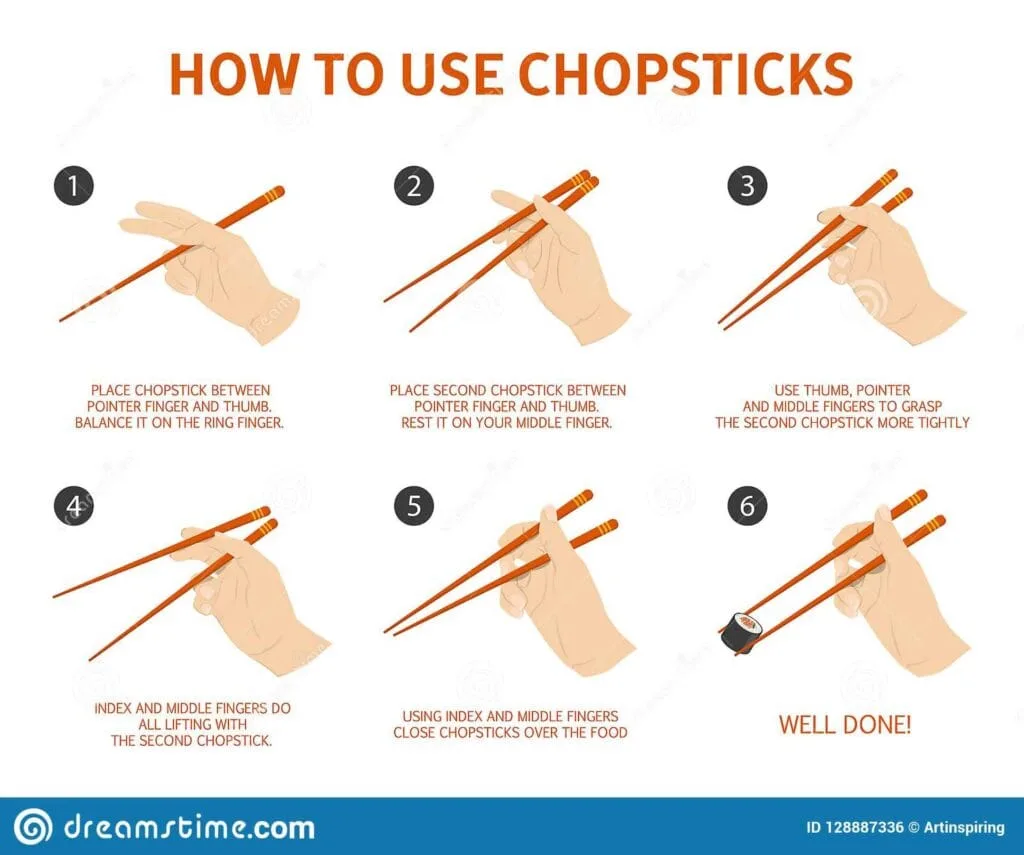 HOW TO USE CHOPSTICKS

1

PLACE CHOPSTICK BETWEEN POINTER FINGER AND THUMB. BALANCE IT ON THE RING FINGER.

2

PLACE SECOND CHOPSTICK BETWEEN POINTER FINGER AND THUMB. REST IT ON YOUR MIDDLE FINGER.

3

USE THUMB, POINTER AND MIDDLE FINGERS TO GRASP THE SECOND CHOPSTICK MORE TIGHTLY

4

INDEX AND MIDDLE FINGERS DO ALL LIFTING WITH THE SECOND CHOPSTICK.

5

USING INDEX AND MIDDLE FINGERS CLOSE CHOPSTICKS OVER THE FOOD

6

WELL DONE!

dreamstime.com

ID 128887336 © Artinspiring